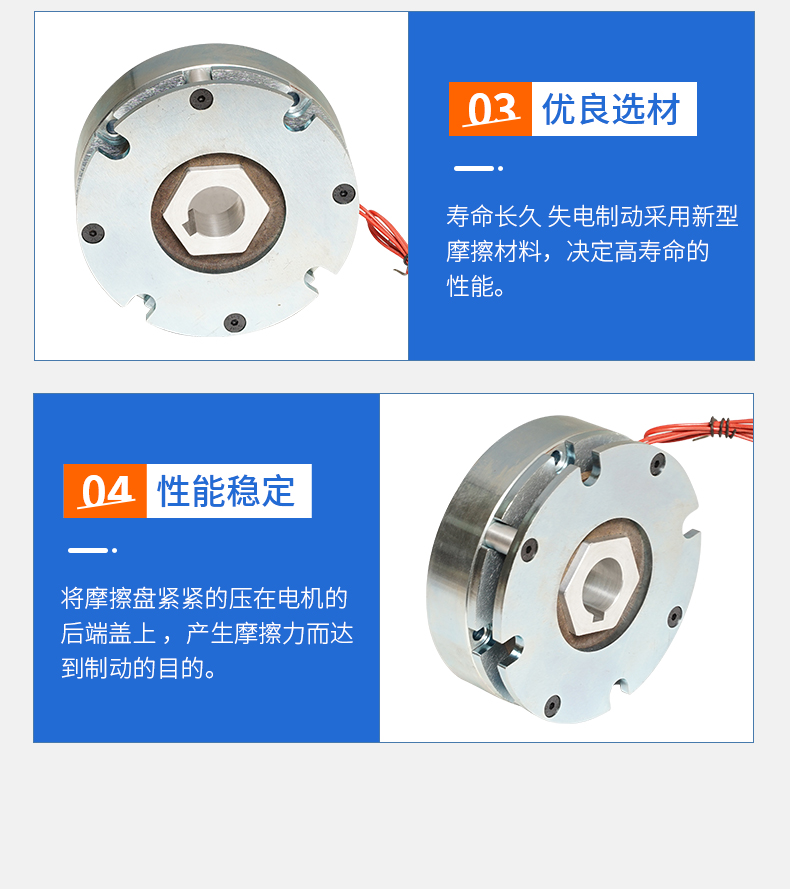 03 优良选材

寿命长久 失电制动采用新型摩擦材料，决定高寿命的性能。

04 性能稳定

将摩擦盘紧紧的压在电机的后端盖上，产生摩擦力而达到制动的目的。