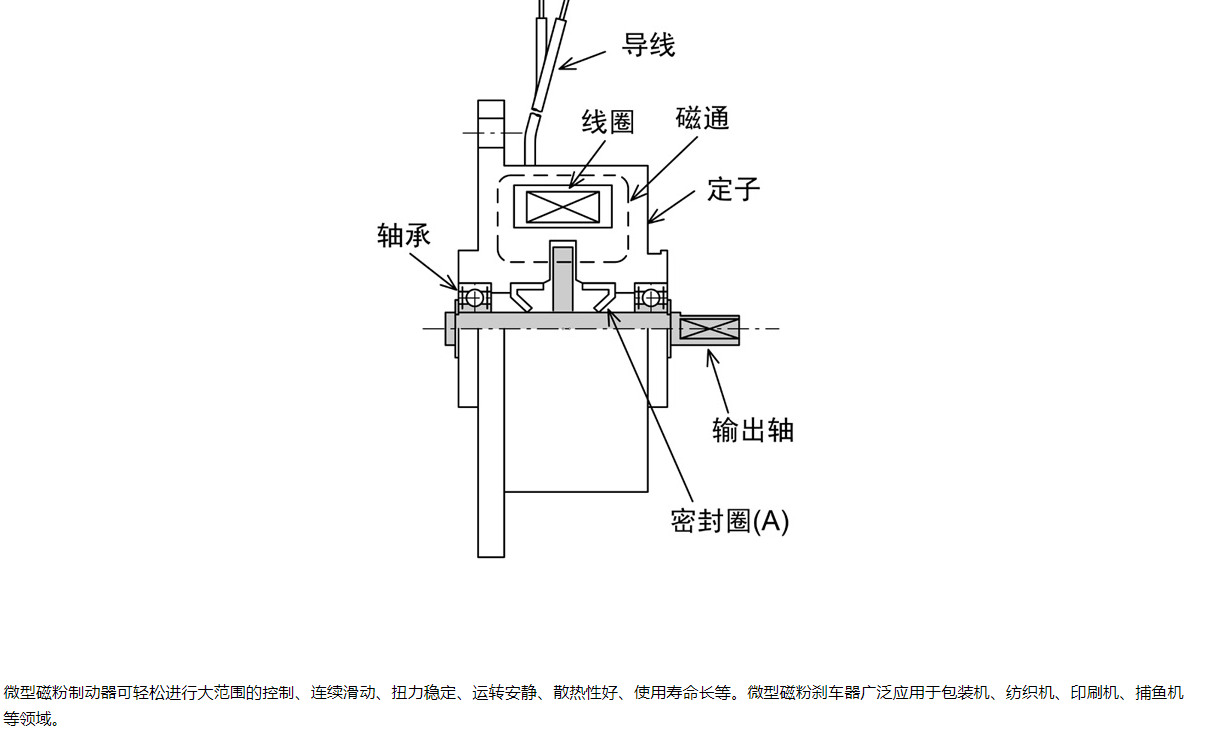 导线
线圈
磁通
定子
轴承
输出轴
密封圈(A)

微型磁粉制动器可轻松进行大范围的控制、连续滑动、扭力稳定、运转安静、散热性好、使用寿命长等。微型磁粉刹车器广泛应用于包装机、纺织机、印刷机、捕鱼机等领域。